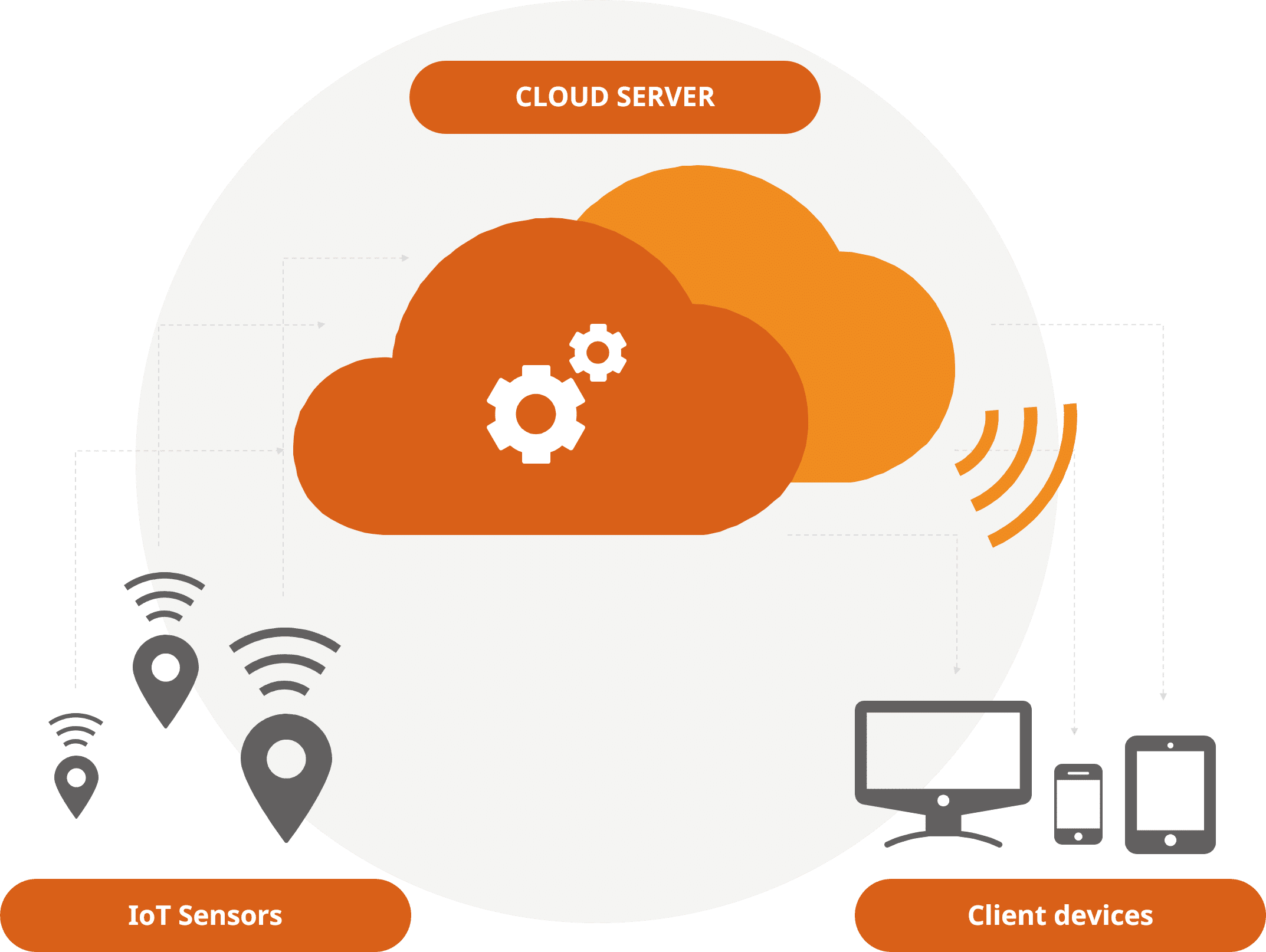 CLOUD SERVER

IoT Sensors

Client devices